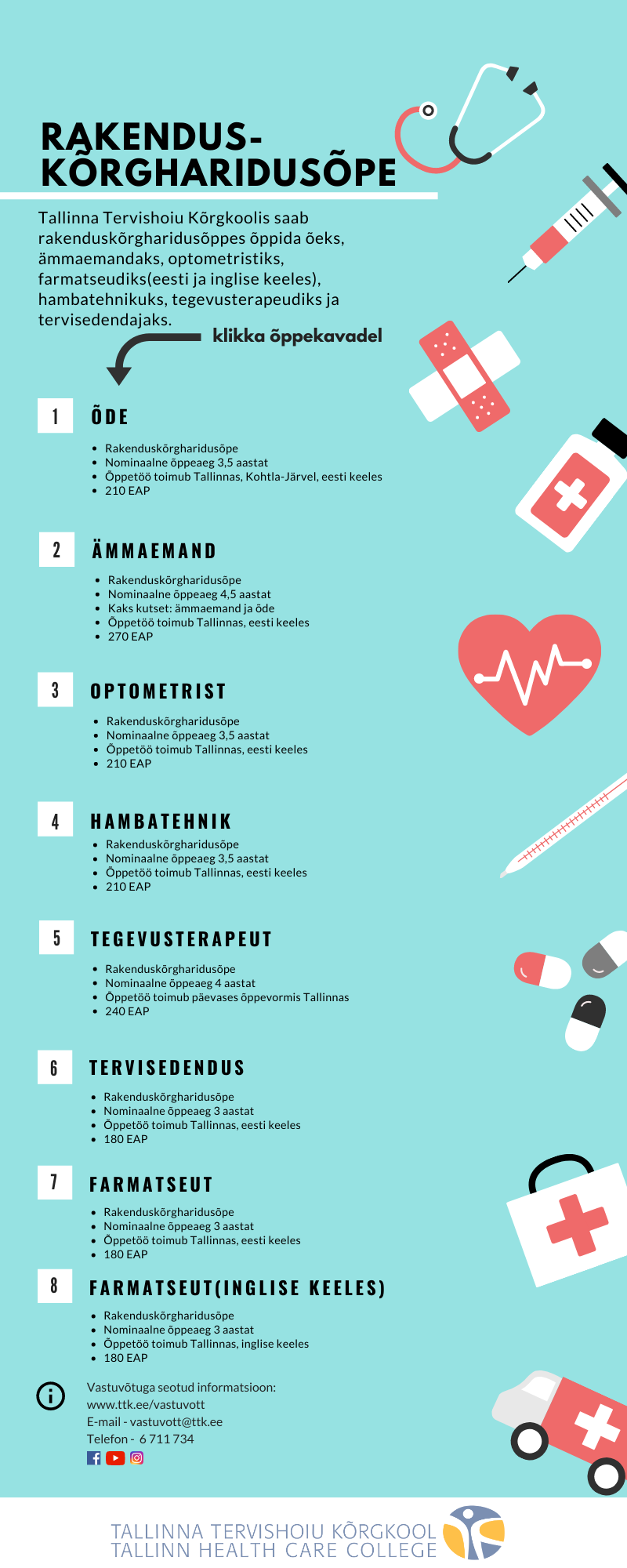 RAKENDUS-KÕRGHARIDUSÕPE

Tallinna Tervishoiu Kõrgkoolis saab rakenduskõrgharidusõppes õppida õeks, ämmaemandaks, optometristiks, farmatseudiks(eesti ja inglise keeles), hambatehnikuks, tegevusterapeudiks ja tervisedendajaks.

klikka õppekavadel

1 ÕDE
- Rakenduskõrgharidusõpe
- Nominaalne õppeaeg 3,5 aastat
- Õppetöö toimub Tallinnas, Kohtla-Järvel, eesti keeles
- 210 EAP

2 ÄMMAEMAND
- Rakenduskõrgharidusõpe
- Nominaalne õppeaeg 4,5 aastat
- Kaks kutset: ämmaemand ja õde
- Õppetöö toimub Tallinnas, eesti keeles
- 270 EAP

3 OPTOMETRIST
- Rakenduskõrgharidusõpe
- Nominaalne õppeaeg 3,5 aastat
- Õppetöö toimub Tallinnas, eesti keeles
- 210 EAP

4 HAMBATEHNIK
- Rakenduskõrgharidusõpe
- Nominaalne õppeaeg 3,5 aastat
- Õppetöö toimub Tallinnas, eesti keeles
- 210 EAP

5 TEGEVUSTERAPEUT
- Rakenduskõrgharidusõpe
- Nominaalne õppeaeg 4 aastat
- Õppetöö toimub päevases õppevormis Tallinnas
- 240 EAP

6 TERVISEDENDUS
- Rakenduskõrgharidusõpe
- Nominaalne õppeaeg 3 aastat
- Õppetöö toimub Tallinnas, eesti keeles
- 180 EAP

7 FARMATSEUT
- Rakenduskõrgharidusõpe
- Nominaalne õppeaeg 3 aastat
- Õppetöö toimub Tallinnas, eesti keeles
- 180 EAP

8 FARMATSEUT(INGLISE KEELES)
- Rakenduskõrgharidusõpe
- Nominaalne õppeaeg 3 aastat
- Õppetöö toimub Tallinnas, inglise keeles
- 180 EAP

Vastuvõtuga seotud informatsioon:
www.ttk.ee/vastuvott
E-mail - vastuvott@ttk.ee
Telefon - 6 711 734

TALLINNA TERVISHOIU KÕRGKOOL
TALLINN HEALTH CARE COLLEGE